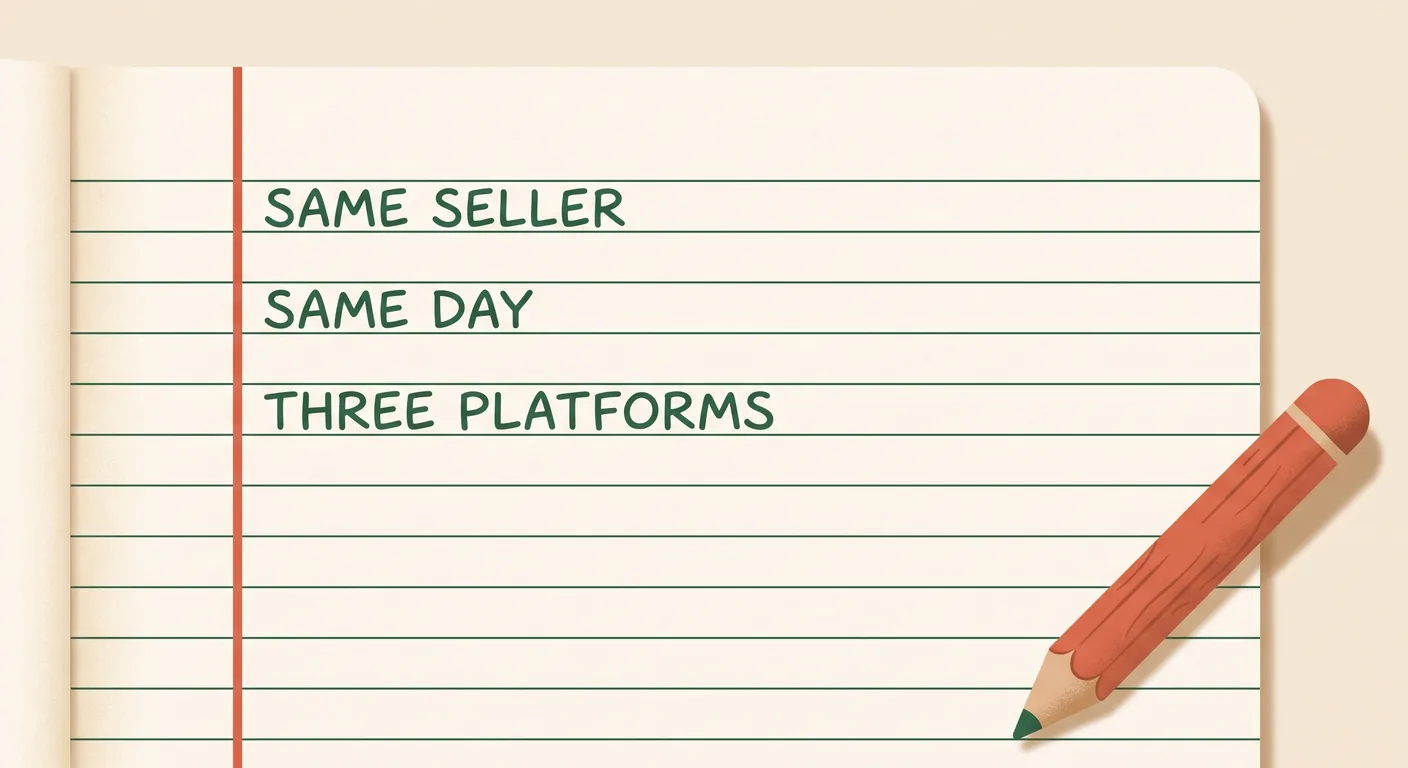 SAME SELLER

SAME DAY

THREE PLATFORMS