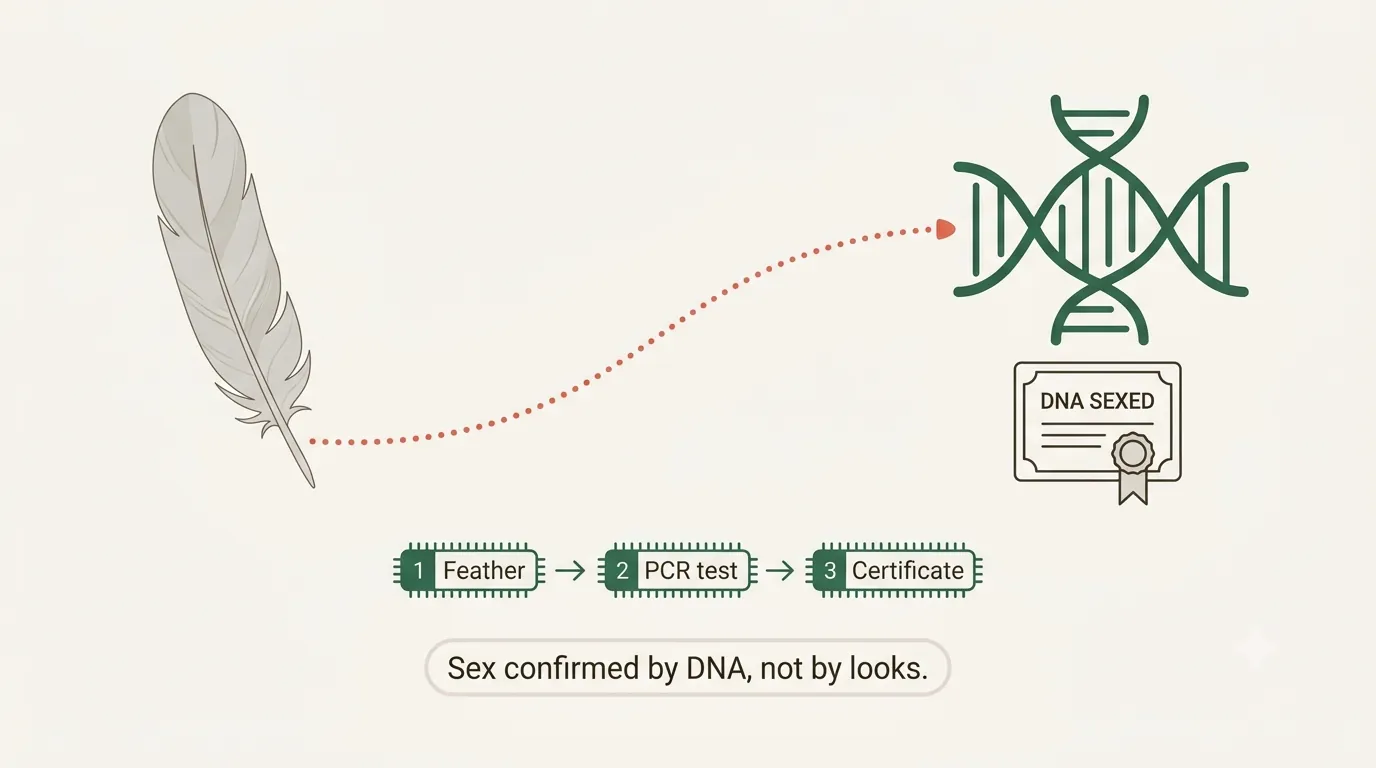 DNA SEXED

1 Feather → 2 PCR test → 3 Certificate

Sex confirmed by DNA, not by looks.